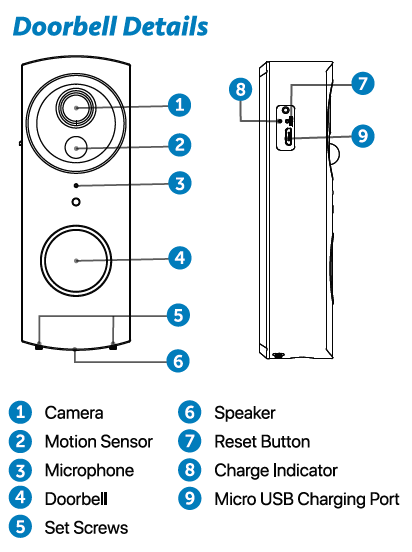 Doorbell Details

1
2
3
4
5
6

8
7
9

1 Camera
2 Motion Sensor
3 Microphone
4 Doorbell
5 Set Screws

6 Speaker
7 Reset Button
8 Charge Indicator
9 Micro USB Charging Port